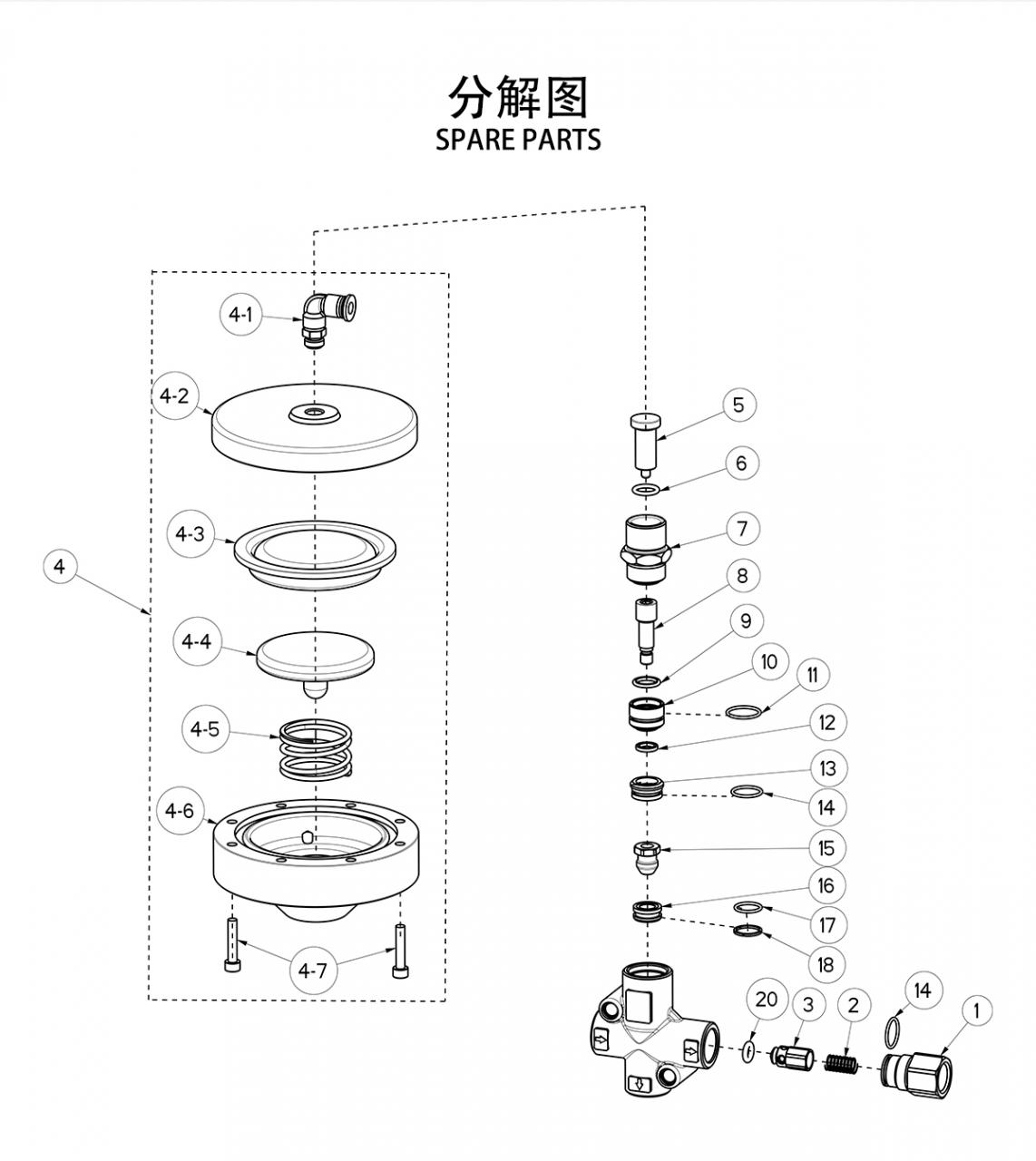 分解图
SPARE PARTS

4-1
4-2
4-3
4
4-4
4-5
4-6
4-7
5
6
7
8
9
10
11
12
13
14
15
16
17
18
20
3
2
14
1