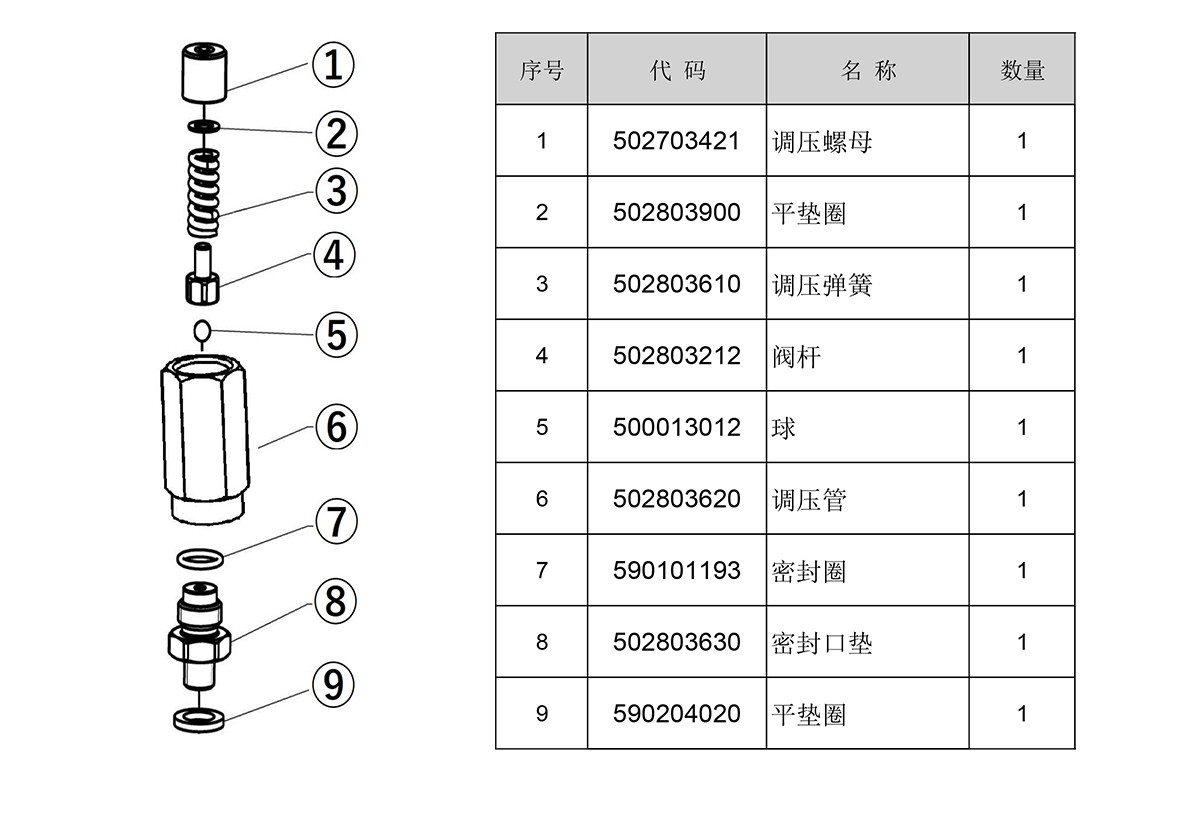 ①
②
③
④
⑤
⑥
⑦
⑧
⑨

| 序号 | 代 码 | 名 称 | 数量 |
|---|---|---|---|
| 1 | 502703421 | 调压螺母 | 1 |
| 2 | 502803900 | 平垫圈 | 1 |
| 3 | 502803610 | 调压弹簧 | 1 |
| 4 | 502803212 | 阀杆 | 1 |
| 5 | 500013012 | 球 | 1 |
| 6 | 502803620 | 调压管 | 1 |
| 7 | 590101193 | 密封圈 | 1 |
| 8 | 502803630 | 密封口垫 | 1 |
| 9 | 590204020 | 平垫圈 | 1 |