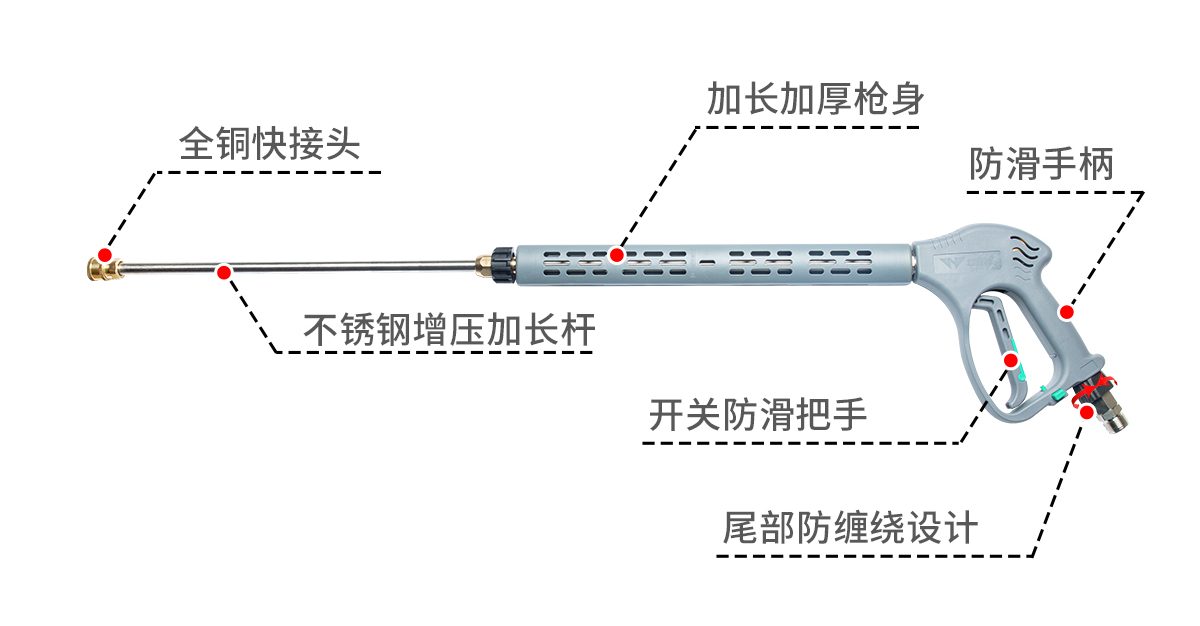 全铜快接头

加长加厚枪身

防滑手柄

不锈钢增压加长杆

开关防滑把手

尾部防缠绕设计